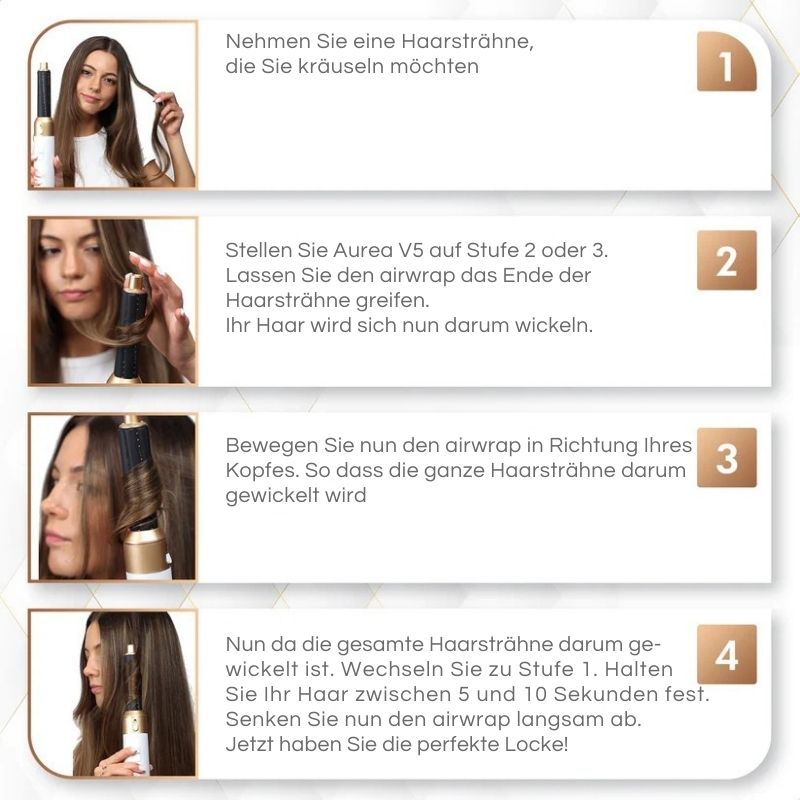 Nehmen Sie eine Haarsträhne, die Sie kräuseln möchten

1

Stellen Sie Aurea V5 auf Stufe 2 oder 3.
Lassen Sie den airwrap das Ende der Haarsträhne greifen.
Ihr Haar wird sich nun darum wickeln.

2

Bewegen Sie nun den airwrap in Richtung Ihres Kopfes. So dass die ganze Haarsträhne darum gewickelt wird

3

Nun da die gesamte Haarsträhne darum gewickelt ist. Wechseln Sie zu Stufe 1. Halten Sie Ihr Haar zwischen 5 und 10 Sekunden fest.
Senken Sie nun den airwrap langsam ab.
Jetzt haben Sie die perfekte Locke!

4