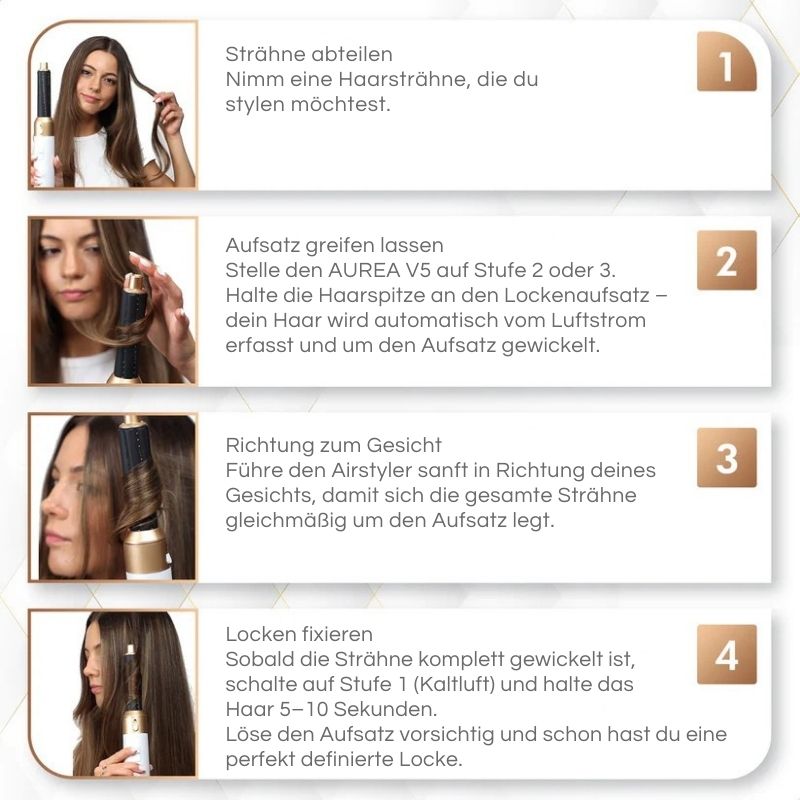 Strähne abteilen
Nimm eine Haarsträhne, die du stylen möchtest.

1

Aufsatz greifen lassen
Stelle den AUREA V5 auf Stufe 2 oder 3. Halte die Haarspitze an den Lockenaufsatz – dein Haar wird automatisch vom Luftstrom erfasst und um den Aufsatz gewickelt.

2

Richtung zum Gesicht
Führe den Airstyler sanft in Richtung deines Gesichts, damit sich die gesamte Strähne gleichmäßig um den Aufsatz legt.

3

Locken fixieren
Sobald die Strähne komplett gewickelt ist, schalte auf Stufe 1 (Kaltluft) und halte das Haar 5–10 Sekunden.
Löse den Aufsatz vorsichtig und schon hast du eine perfekt definierte Locke.

4