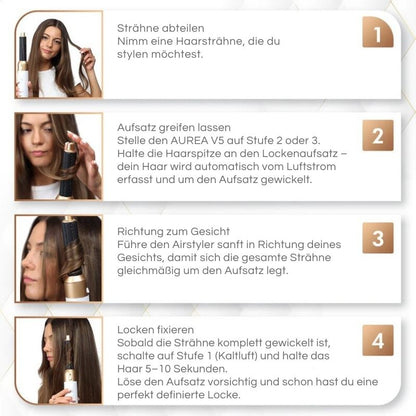 Strähne abteilen
Nimm eine Haarsträhne, die du stylen möchtest.

1

Aufsatz greifen lassen
Stelle den AUREA V5 auf Stufe 2 oder 3. Halte die Haarspitze an den Lockenaufsatz – dein Haar wird automatisch vom Luftstrom erfasst und um den Aufsatz gewickelt.

2

Richtung zum Gesicht
Führe den Airstyler sanft in Richtung deines Gesichts, damit sich die gesamte Strähne gleichmäßig um den Aufsatz legt.

3

Locken fixieren
Sobald die Strähne komplett gewickelt ist, schalte auf Stufe 1 (Kaltluft) und halte das Haar 5–10 Sekunden.
Löse den Aufsatz vorsichtig und schon hast du eine perfekt definierte Locke.

4